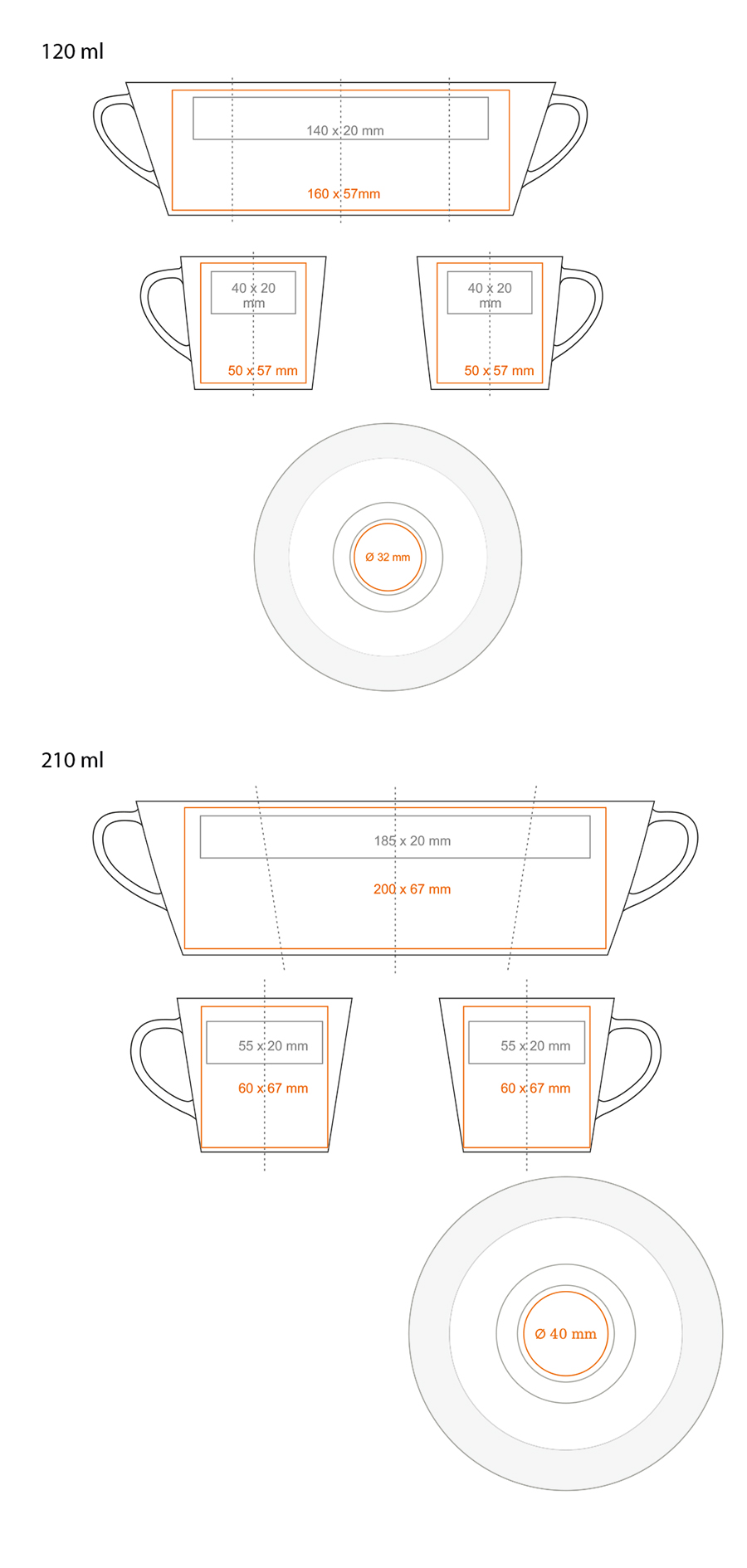 120 ml

140 x 20 mm

160 x 57mm

40 x 20 mm

50 x 57 mm

40 x 20 mm

50 x 57 mm

Ø 32 mm

210 ml

185 x 20 mm

200 x 67 mm

55 x 20 mm

60 x 67 mm

55 x 20 mm

60 x 67 mm

Ø 40 mm